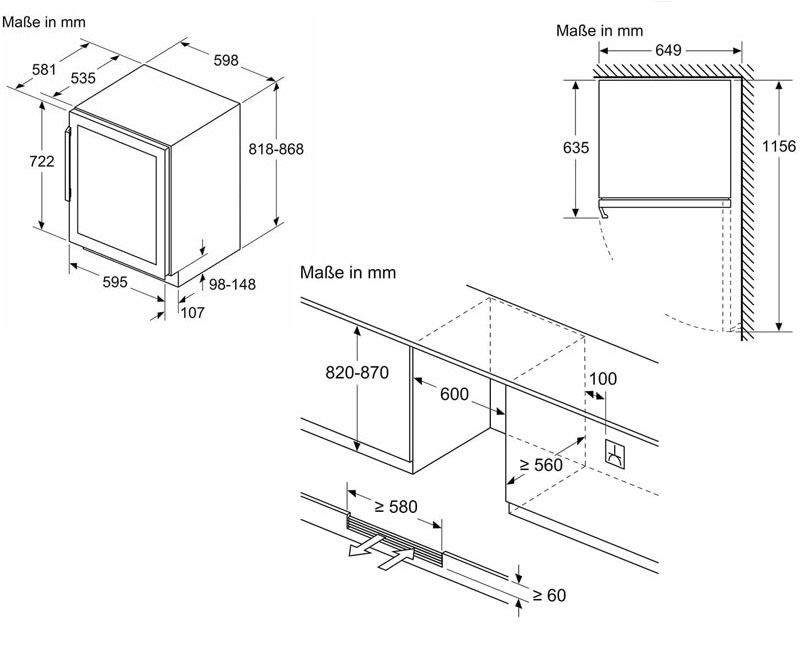 Maße in mm

581
535
598
722
818-868
595
98-148
107

Maße in mm

649
635
1156

Maße in mm

820-870
600
100
≥ 560
≥ 580
≥ 60