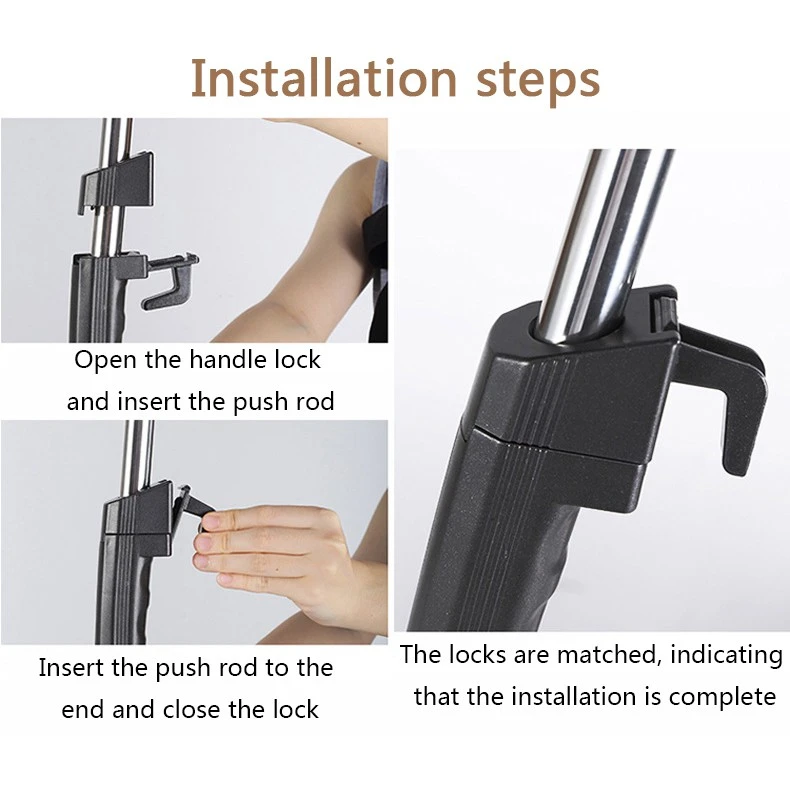 Installation steps

Open the handle lock and insert the push rod

Insert the push rod to the end and close the lock

The locks are matched, indicating that the installation is complete